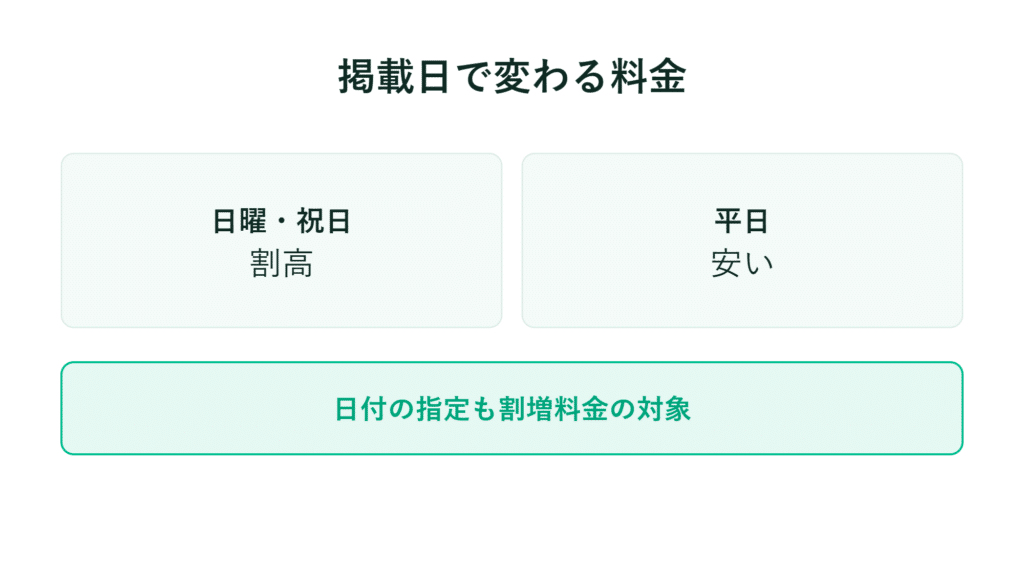 掲載日で変わる料金

日曜・祝日
割高

平日
安い

日付の指定も割増料金の対象