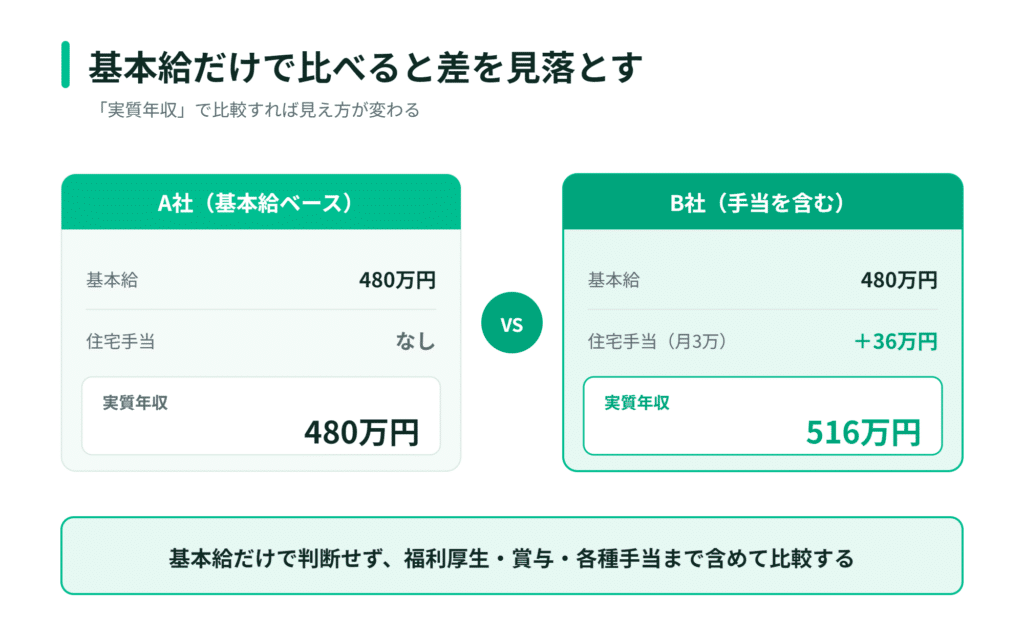 基本給だけで比べると差を見落とす

「実質年収」で比較すれば見え方が変わる

A社（基本給ベース）

基本給 480万円

住宅手当 なし

実質年収
480万円

VS

B社（手当を含む）

基本給 480万円

住宅手当（月3万） ＋36万円

実質年収
516万円

基本給だけで判断せず、福利厚生・賞与・各種手当まで含めて比較する