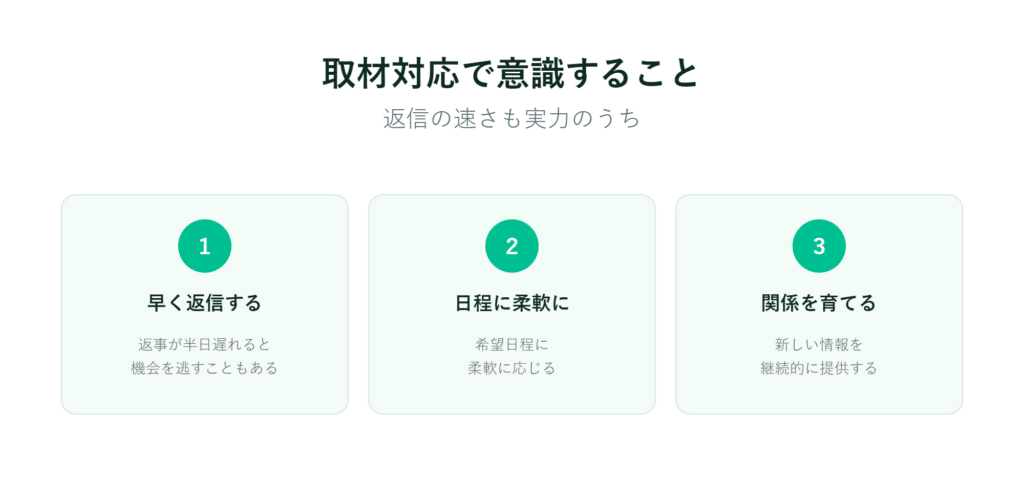 取材対応で意識すること

返信の速さも実力のうち

1

早く返信する

返事が半日遅れると
機会を逃すこともある

2

日程に柔軟に

希望日程に
柔軟に応じる

3

関係を育てる

新しい情報を
継続的に提供する