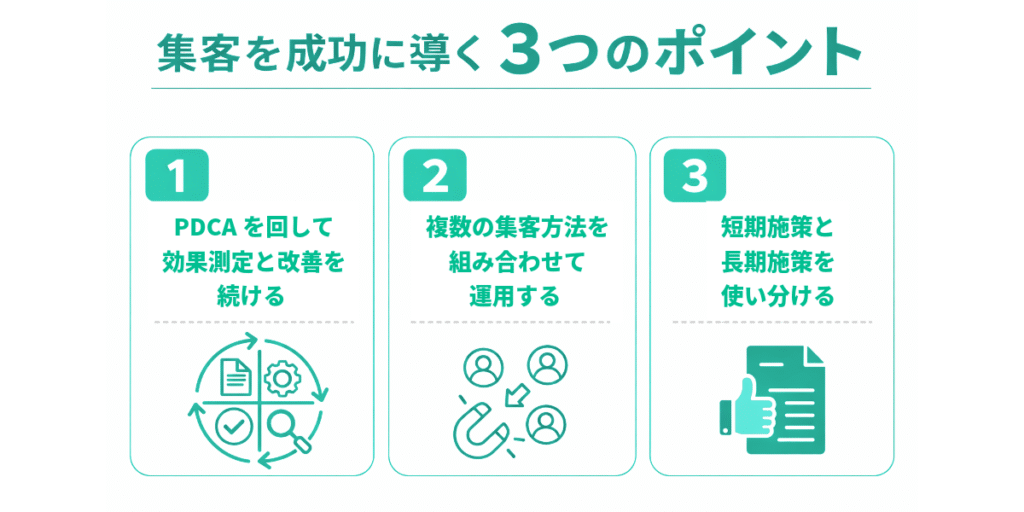 集客を成功に導く３つのポイント

1
PDCA を回して効果測定と改善を続ける

2
複数の集客方法を組み合わせて運用する

3
短期施策と長期施策を使い分ける