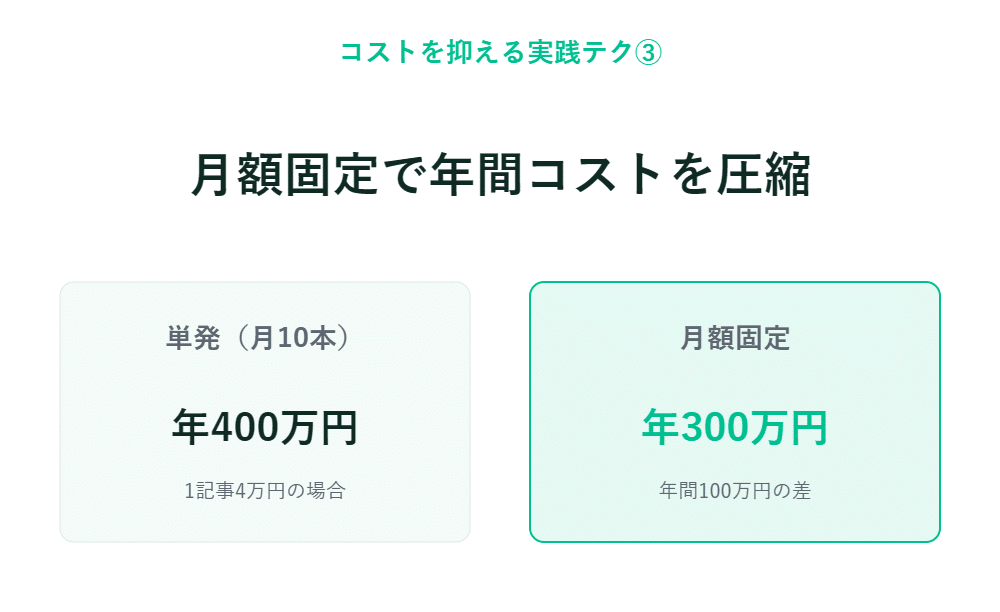 コストを抑える実践テク③

月額固定で年間コストを圧縮

単発（月10本）

年400万円

1記事4万円の場合

月額固定

年300万円

年間100万円の差