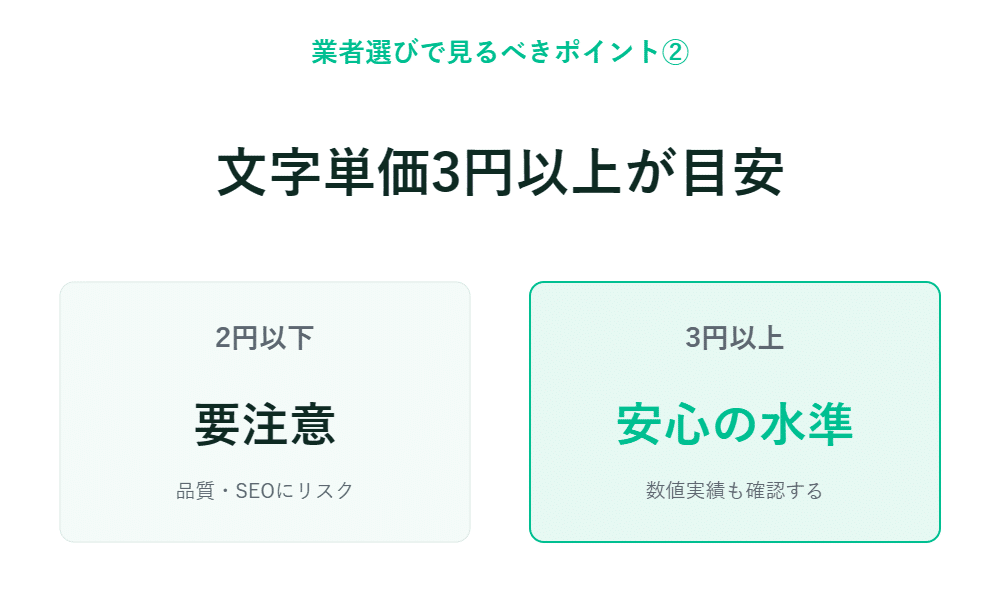 業者選びで見るべきポイント②

文字単価3円以上が目安

2円以下

要注意

品質・SEOにリスク

3円以上

安心の水準

数値実績も確認する